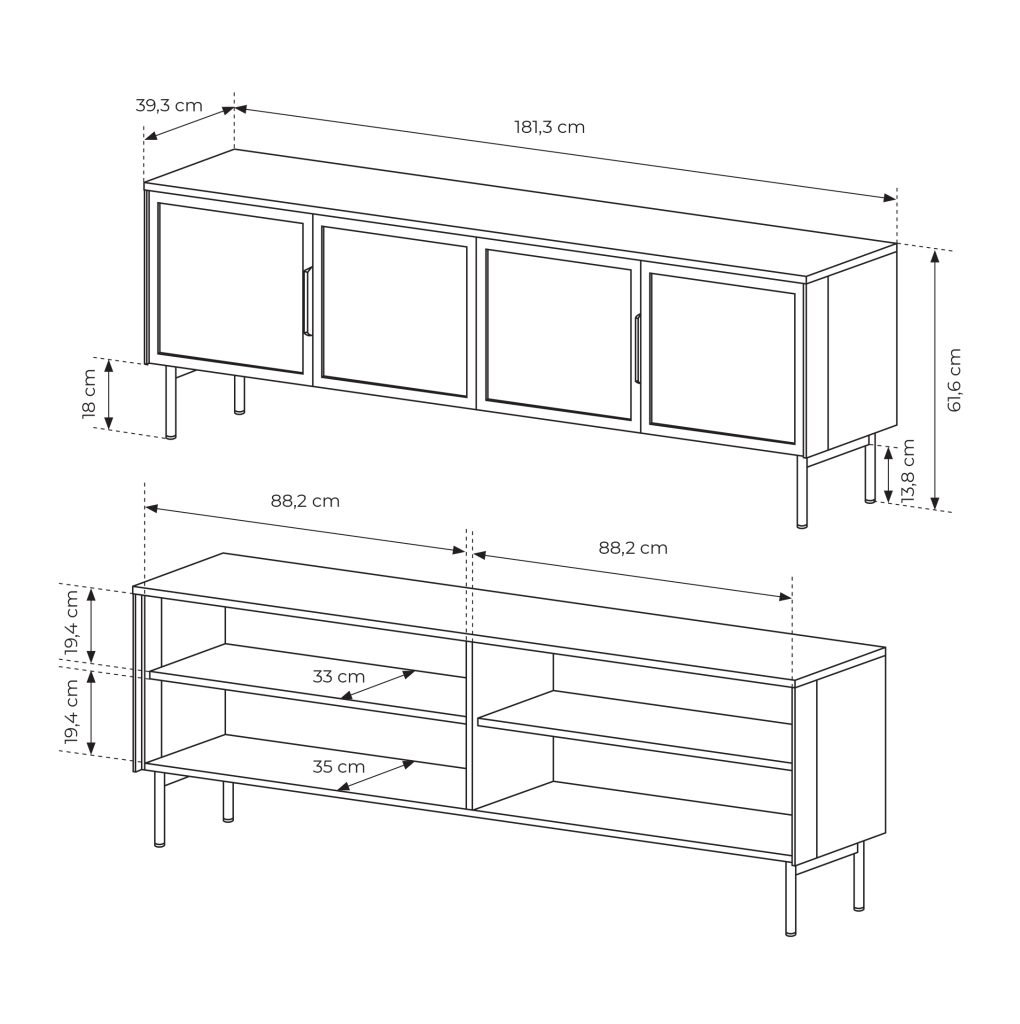 39,3 cm
181,3 cm
18 cm
61,6 cm
13,8 cm
88,2 cm
88,2 cm
19,4 cm
19,4 cm
33 cm
35 cm